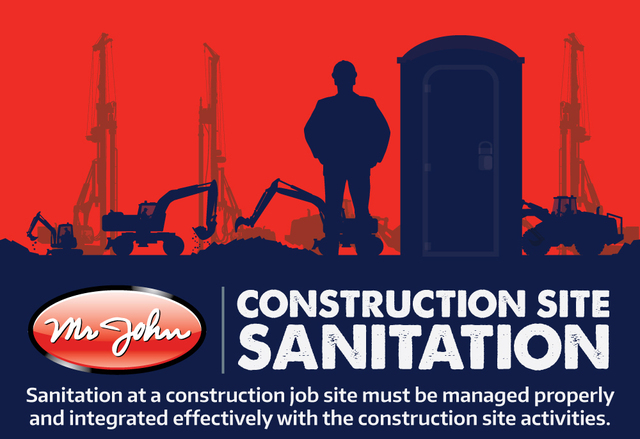 Mr John

CONSTRUCTION SITE
SANITATION

Sanitation at a construction job site must be managed properly and integrated effectively with the construction site activities.